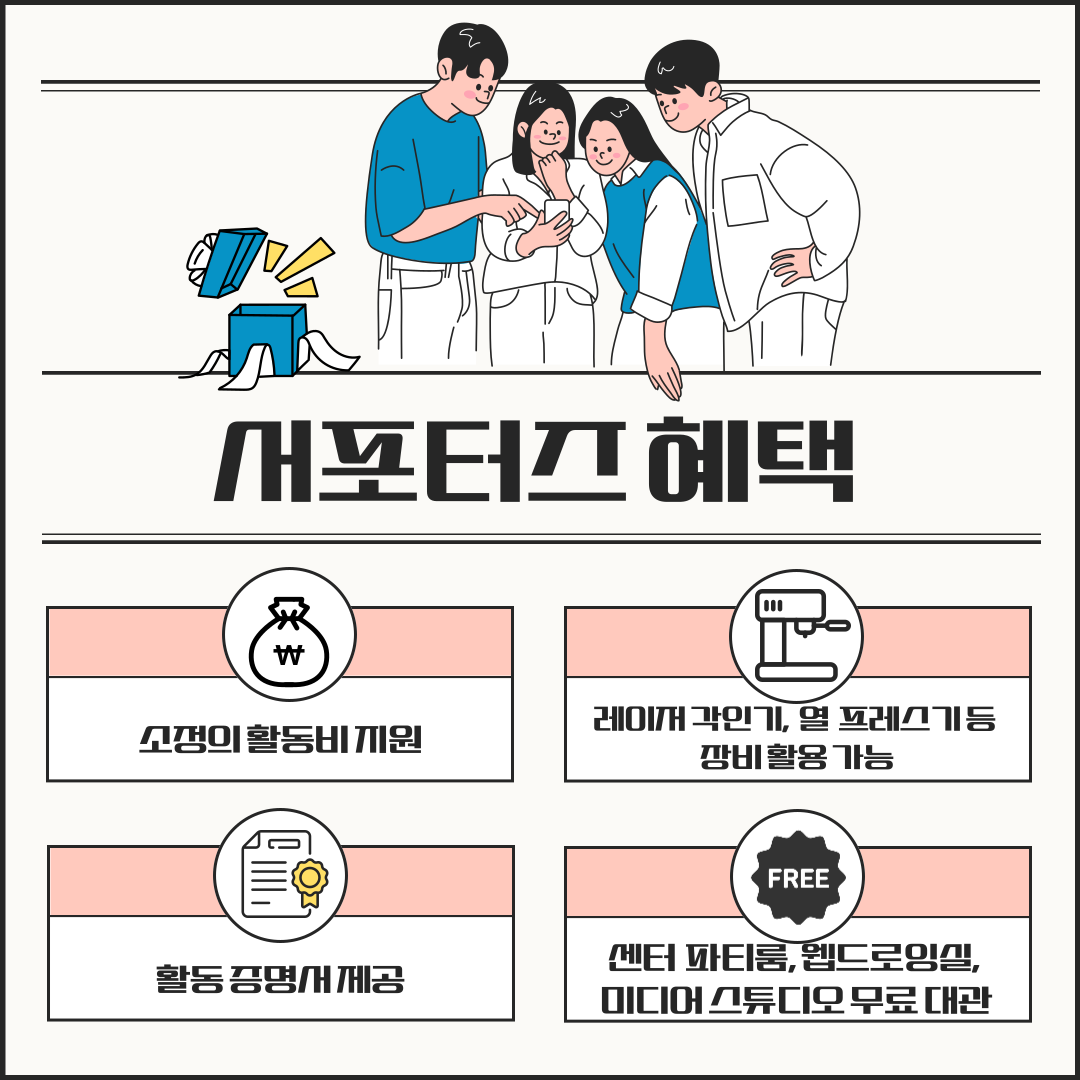 서포터즈 혜택

₩

소정의 활동비 지원

레이저 각인기, 열 프레스기 등
장비 활용 가능

활동 증명서 제공

FREE

센터 파티룸, 웹드로잉실,
미디어 스튜디오 무료 대관